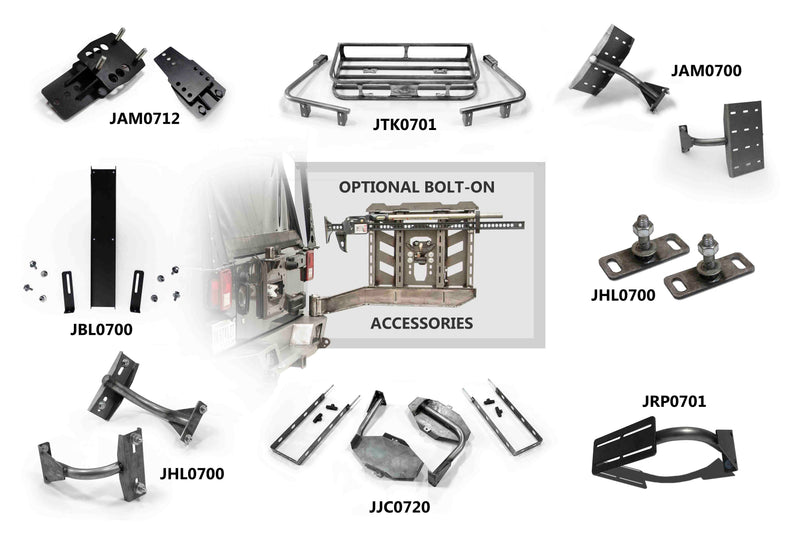 JAM0712

JTK0701

JAM0700

OPTIONAL BOLT-ON

ACCESSORIES

JBL0700

JHL0700

JHL0700

JJC0720

JRP0701